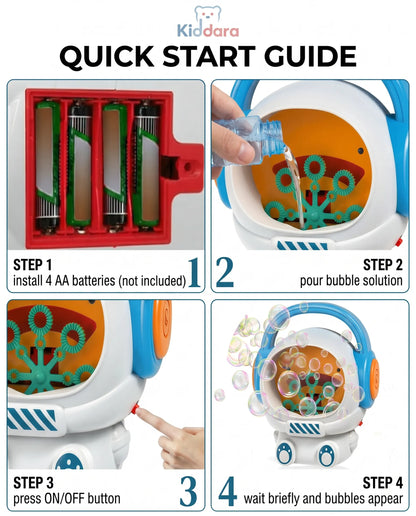 Kiddara

QUICK START GUIDE

STEP 1
install 4 AA batteries (not included)

1

2

STEP 2
pour bubble solution

STEP 3
press ON/OFF button

3

4

STEP 4
wait briefly and bubbles appear